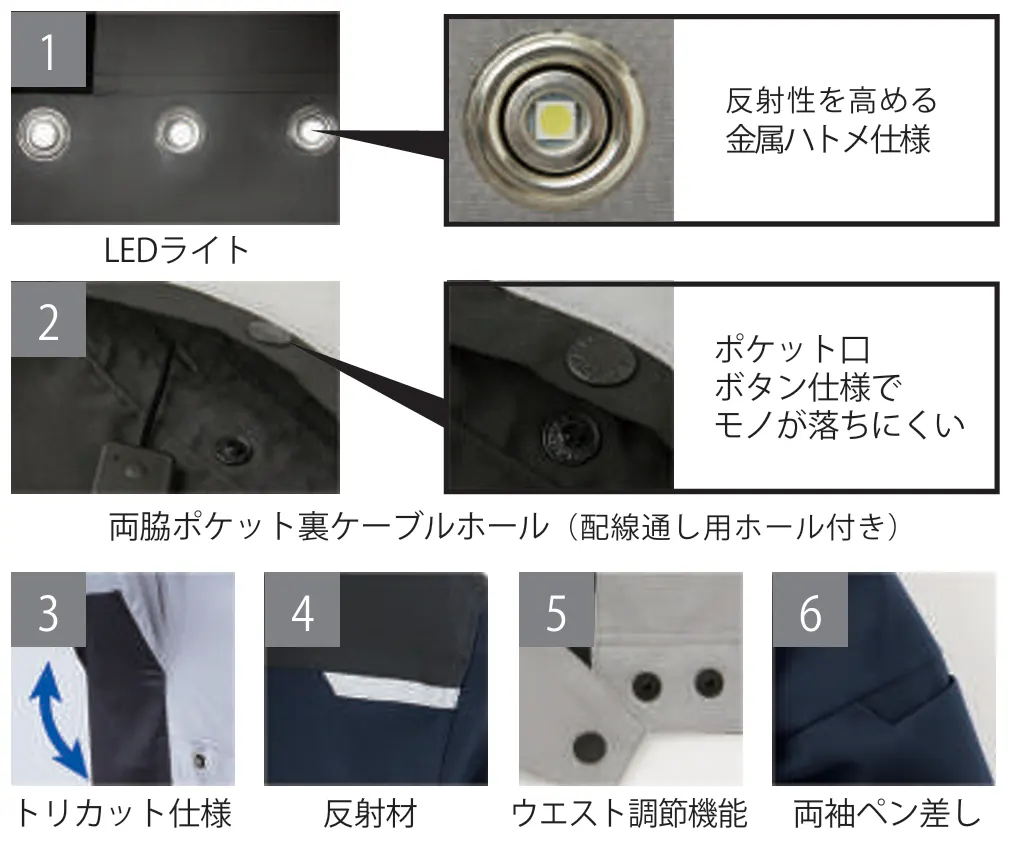 1

反射性を高める
金属ハトメ仕様

LEDライト

2

ポケット口
ボタン仕様で
モノが落ちにくい

両脇ポケット裏ケーブルホール（配線通し用ホール付き）

3

トリカット仕様

4

反射材

5

ウエスト調節機能

6

両袖ペン差し